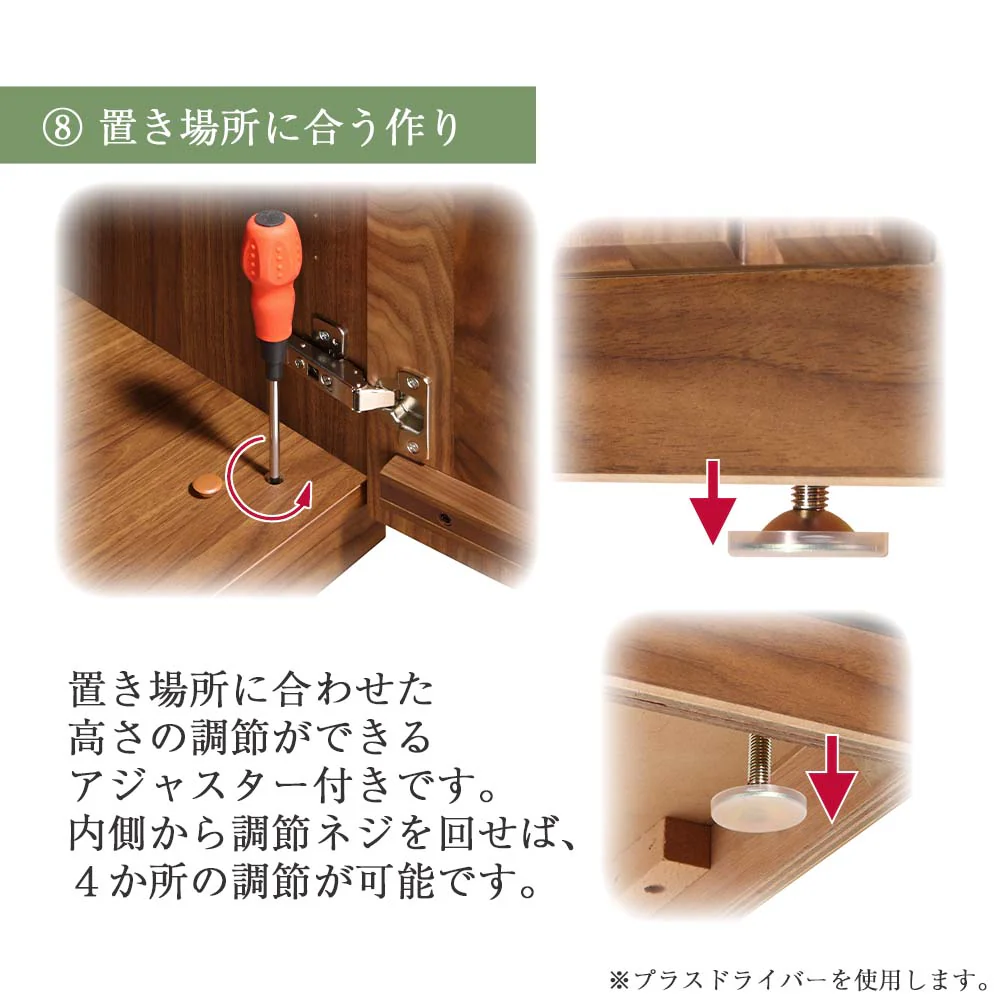 ⑧ 置き場所に合う作り

置き場所に合わせた
高さの調節ができる
アジャスター付きです。
内側から調節ネジを回せば、
４か所の調節が可能です。

※プラスドライバーを使用します。