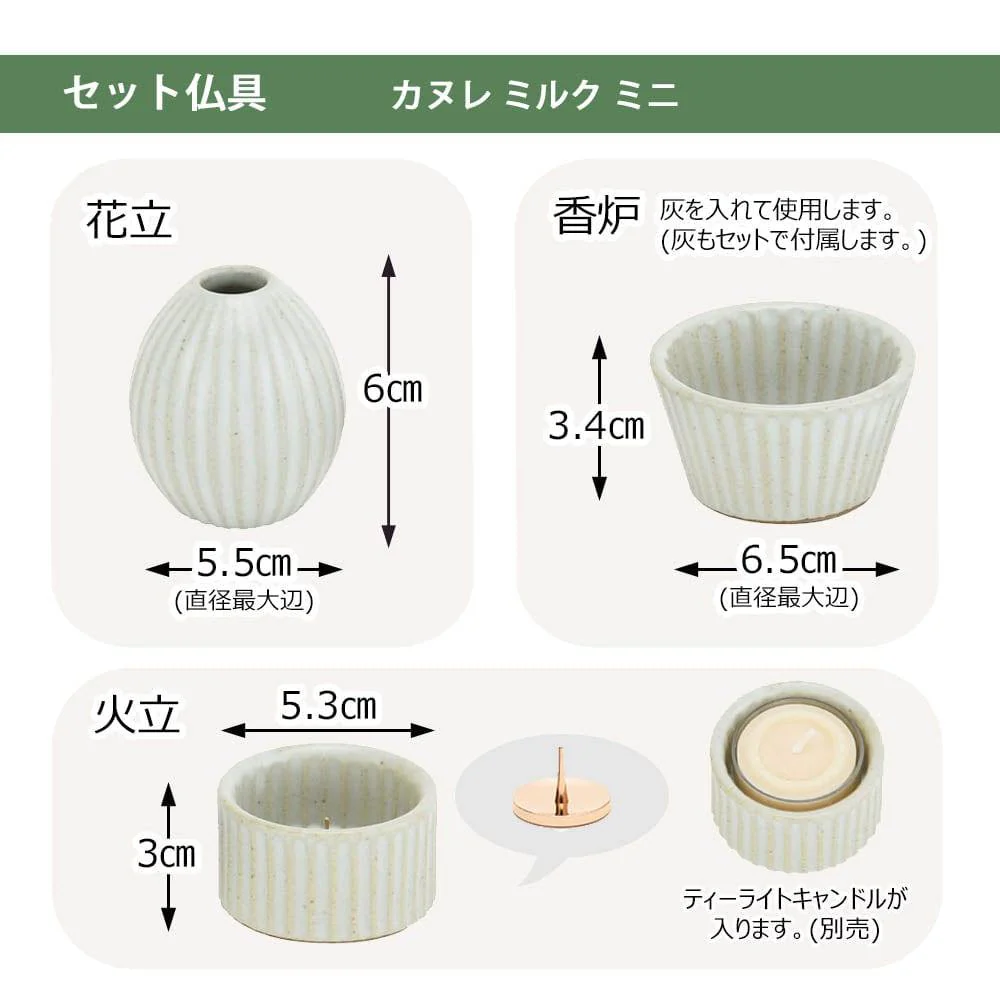 セット仏具　カヌレ ミルク ミニ

花立

6cm

5.5cm
(直径最大辺)

香炉 灰を入れて使用します。
(灰もセットで付属します。)

3.4cm

6.5cm
(直径最大辺)

火立

5.3cm

3cm

ティーライトキャンドルが入ります。(別売)