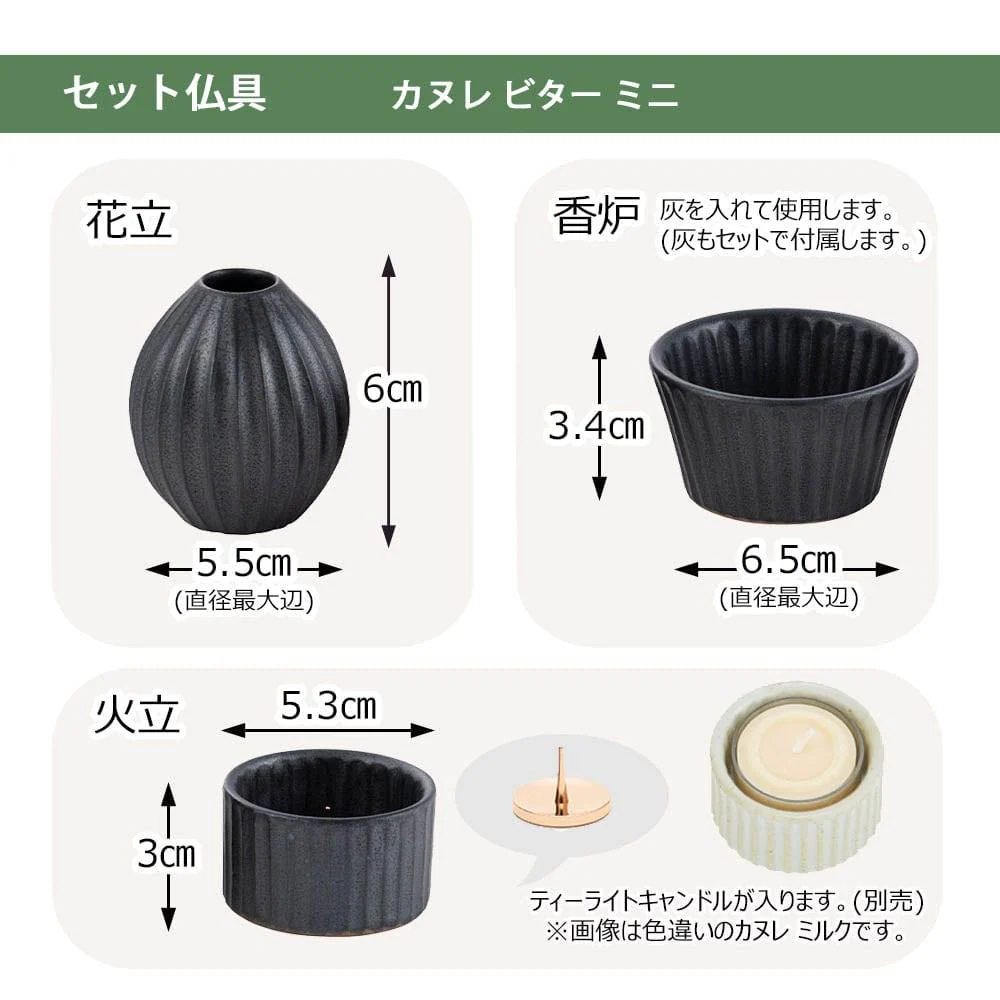 セット仏具　カヌレ ビター ミニ

花立

6cm

5.5cm
(直径最大辺)

香炉 灰を入れて使用します。
(灰もセットで付属します。)

3.4cm

6.5cm
(直径最大辺)

火立

5.3cm

3cm

ティーライトキャンドルが入ります。(別売)
※画像は色違いのカヌレ ミルクです。