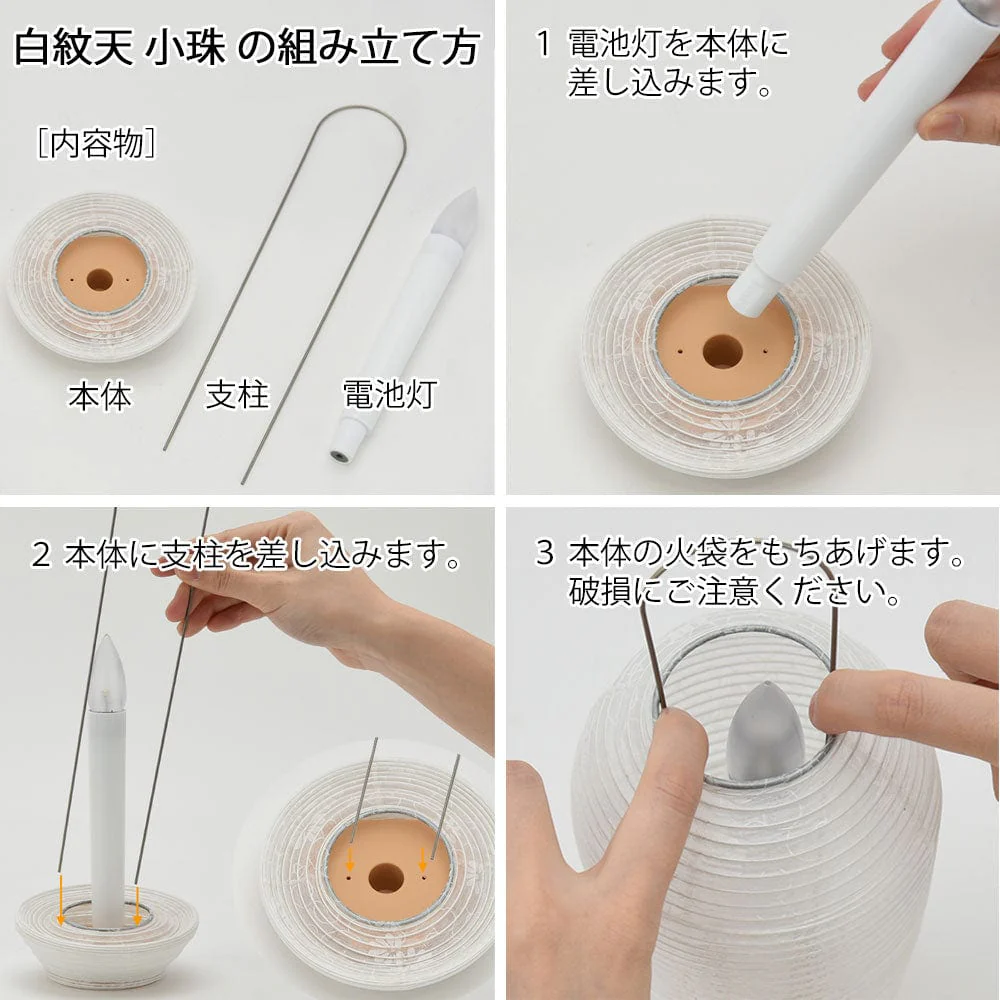 白紋天 小珠 の組み立て方

［内容物］

本体

支柱

電池灯

1 電池灯を本体に差し込みます。

2 本体に支柱を差し込みます。

3 本体の火袋をもちあげます。破損にご注意ください。